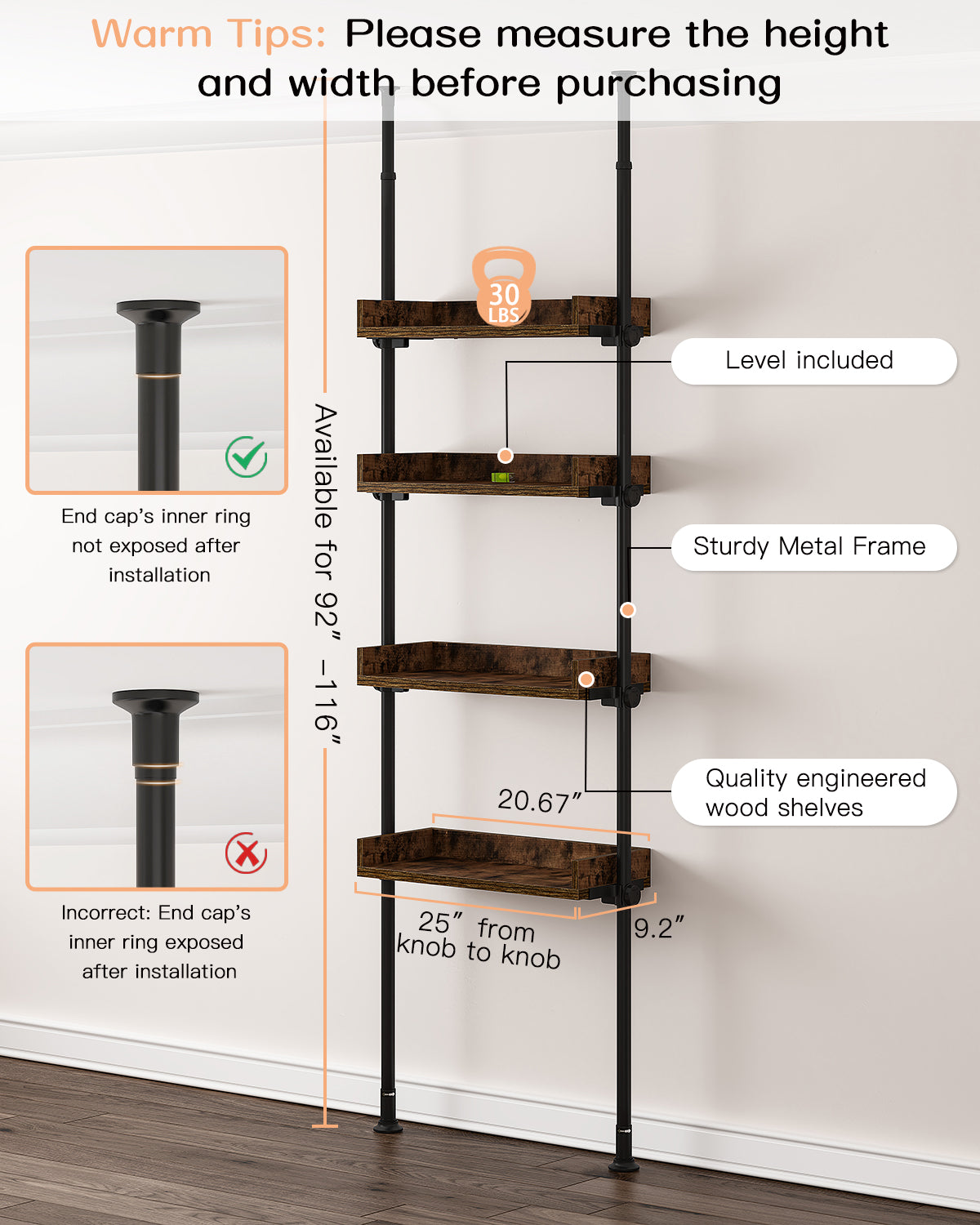 Warm Tips: Please measure the height and width before purchasing

End cap's inner ring not exposed after installation

Incorrect: End cap's inner ring exposed after installation

Available for 92" –116"

30 LBS

Level included

Sturdy Metal Frame

Quality engineered wood shelves

20.67"

25" from knob to knob

9.2"