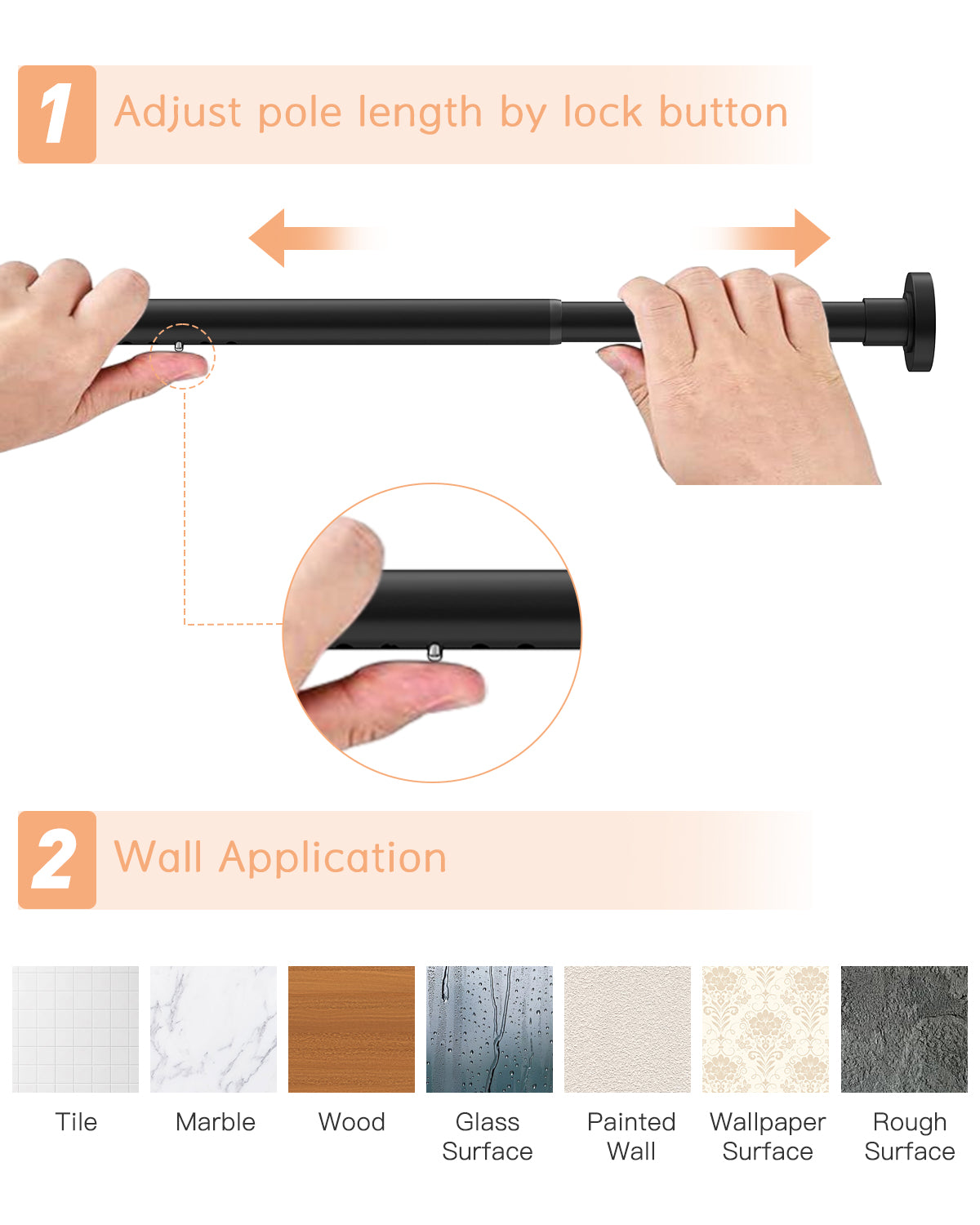 1 Adjust pole length by lock button

2 Wall Application

Tile

Marble

Wood

Glass Surface

Painted Wall

Wallpaper Surface

Rough Surface