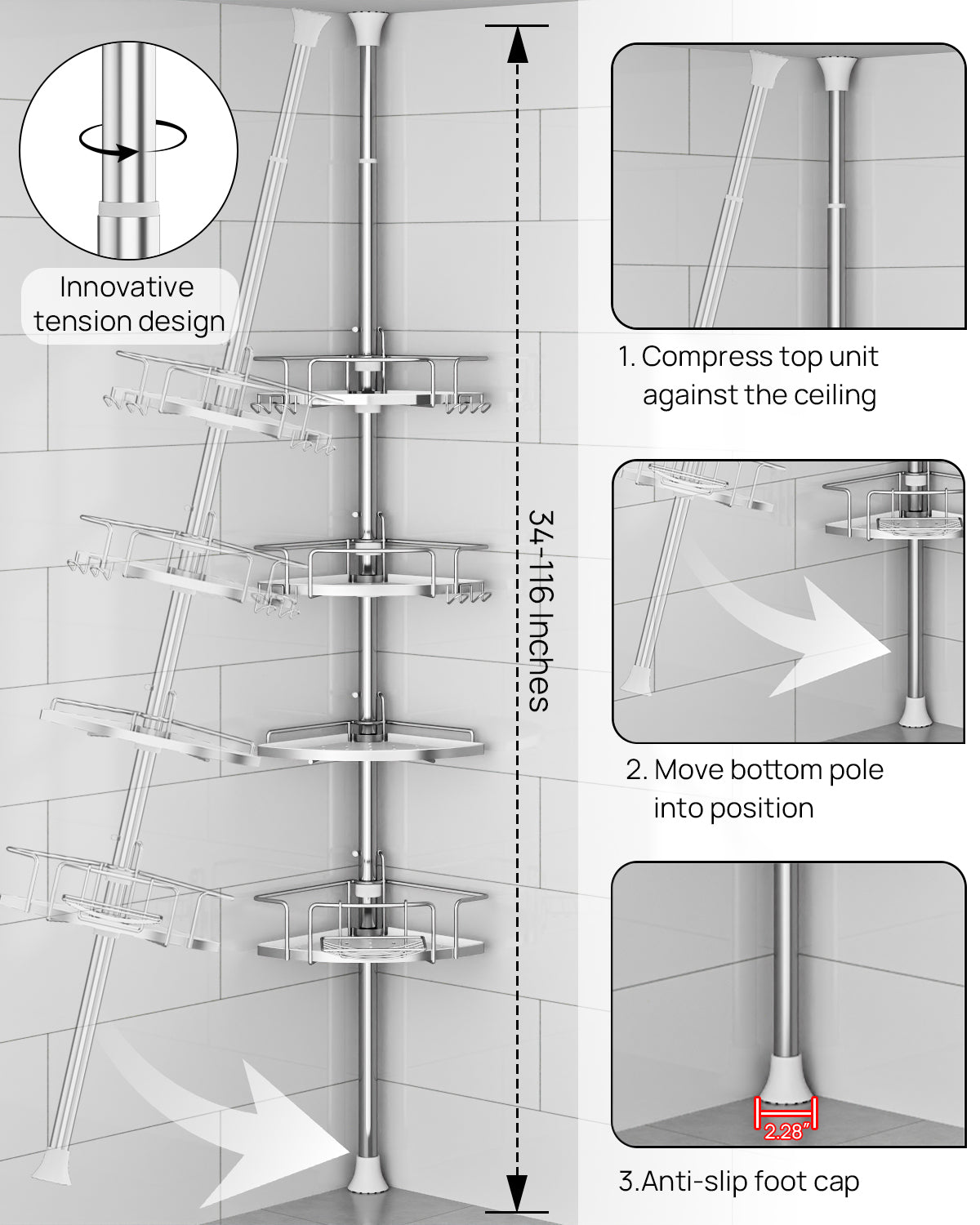 Innovative tension design

34-116 Inches

1. Compress top unit against the ceiling

2. Move bottom pole into position

2.28"

3.Anti-slip foot cap