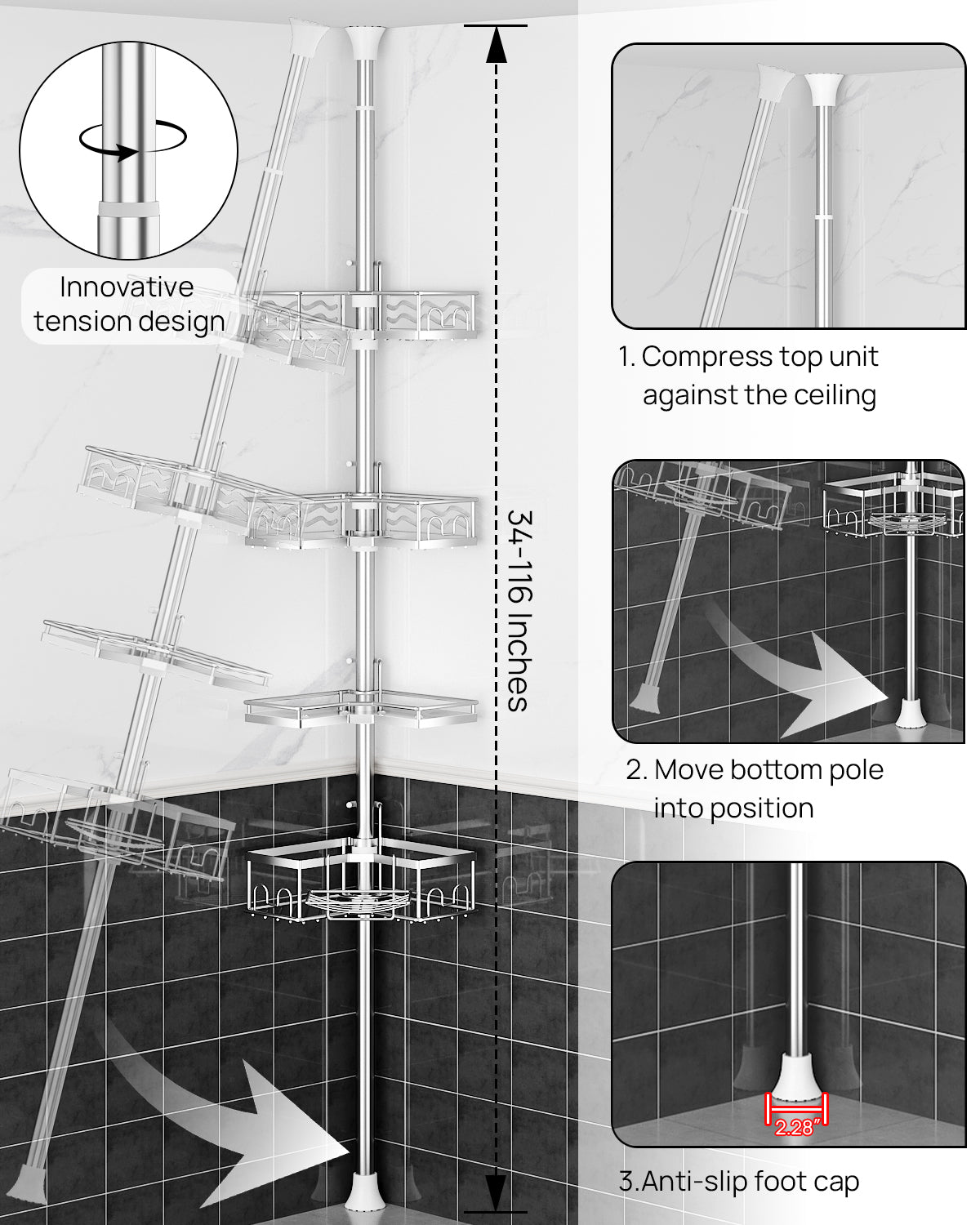 Innovative tension design

34-116 Inches

1. Compress top unit against the ceiling

2. Move bottom pole into position

2.28"

3.Anti-slip foot cap