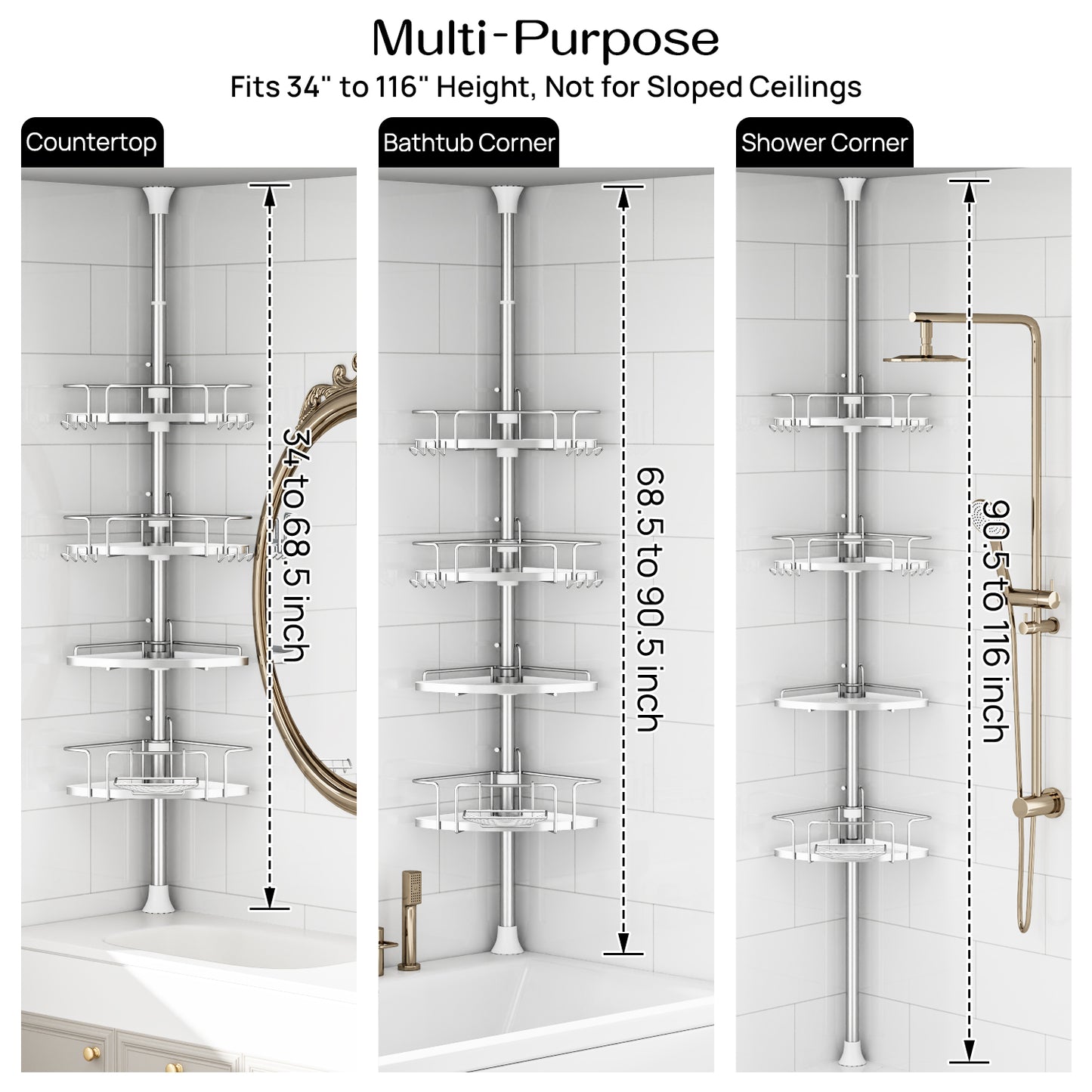 Multi-Purpose
Fits 34" to 116" Height, Not for Sloped Ceilings

Countertop

34 to 68.5 inch

Bathtub Corner

68.5 to 90.5 inch

Shower Corner

90.5 to 116 inch