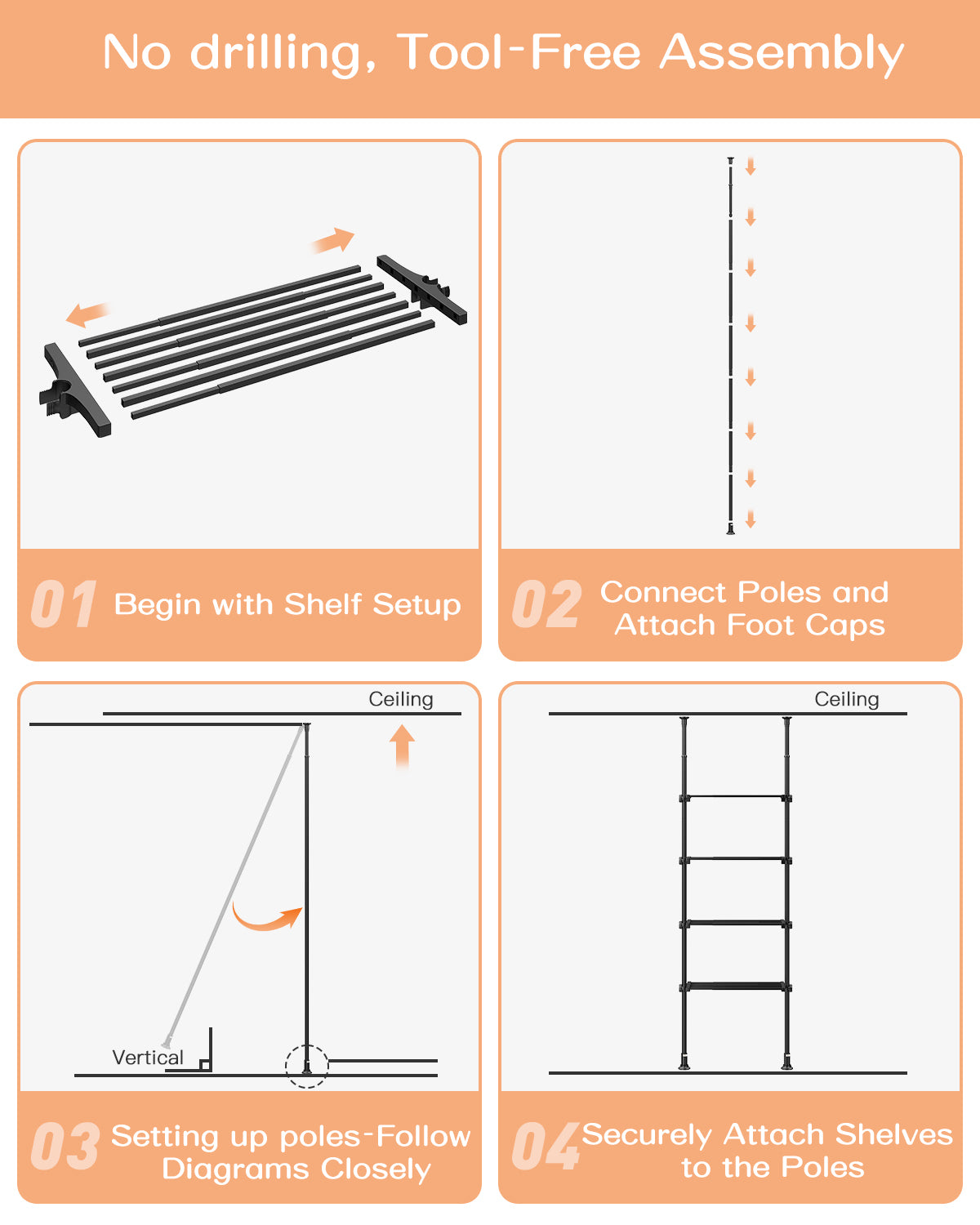 No drilling, Tool-Free Assembly

01 Begin with Shelf Setup

02 Connect Poles and Attach Foot Caps

Ceiling

Vertical

03 Setting up poles-Follow Diagrams Closely

Ceiling

04 Securely Attach Shelves to the Poles