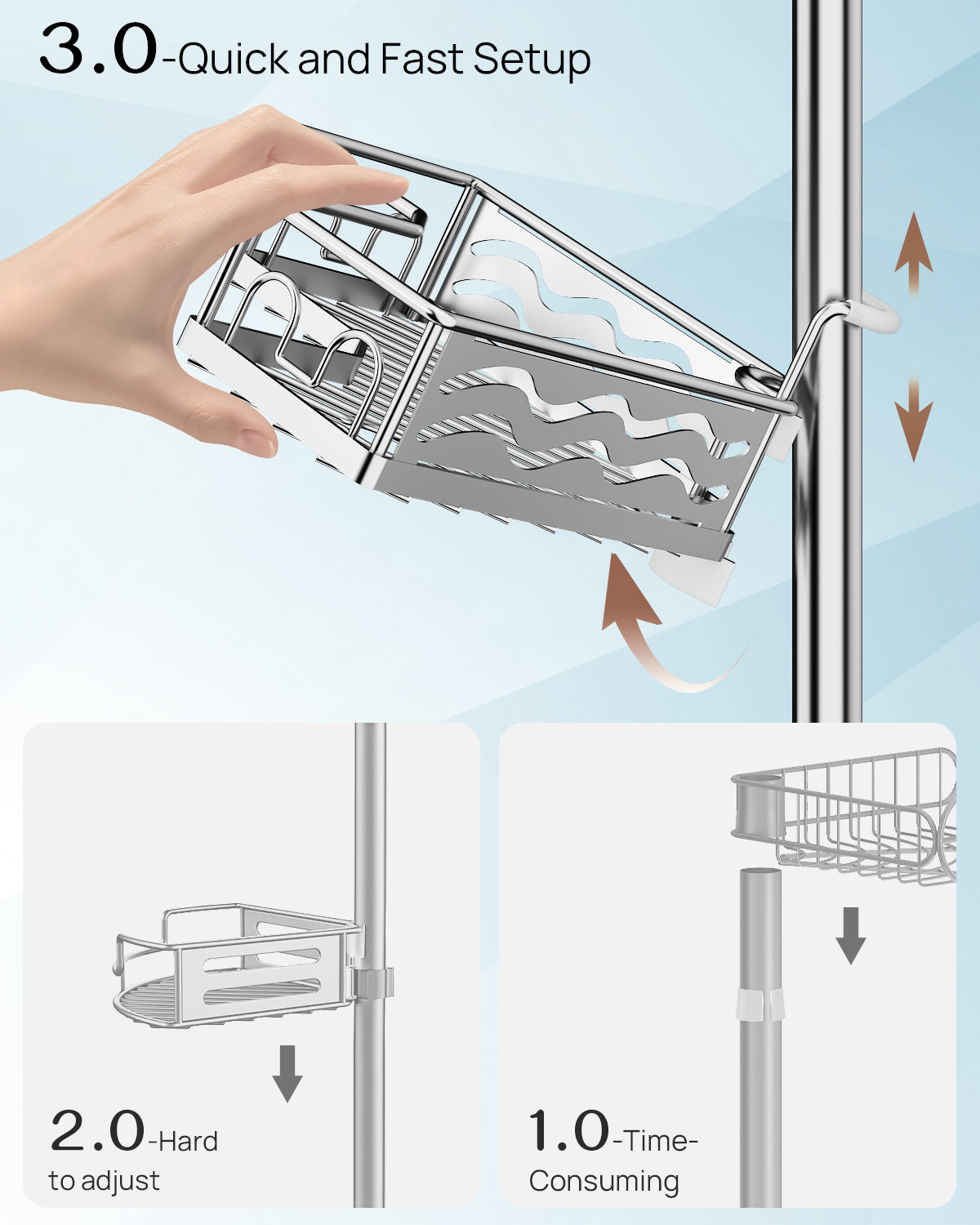 3.0-Quick and Fast Setup

2.0-Hard to adjust

1.0-Time-Consuming