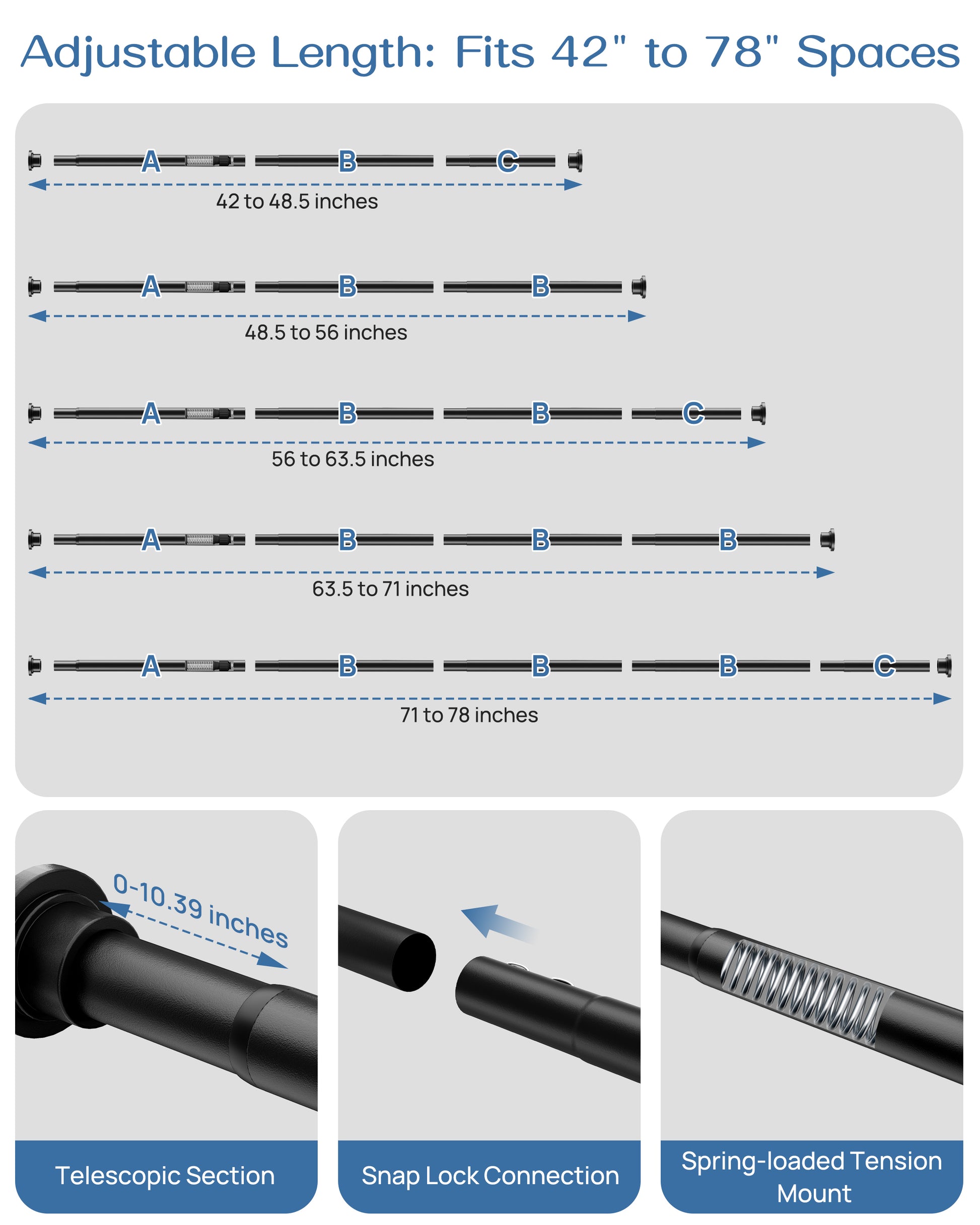 Adjustable Length: Fits 42" to 78" Spaces

A B C
42 to 48.5 inches

A B B
48.5 to 56 inches

A B B C
56 to 63.5 inches

A B B B
63.5 to 71 inches

A B B B C
71 to 78 inches

0-10.39 inches

Telescopic Section

Snap Lock Connection

Spring-loaded Tension Mount