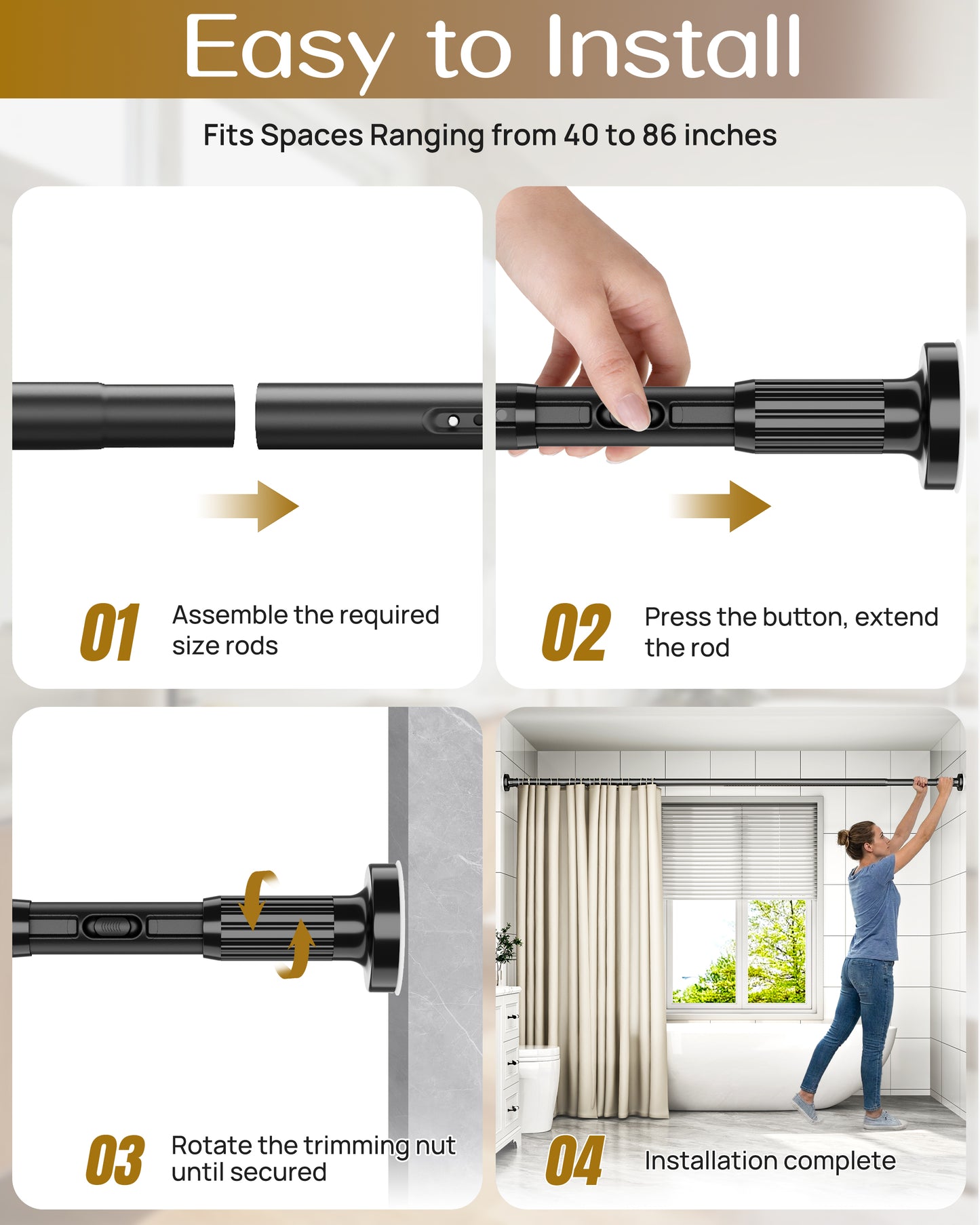 Easy to Install

Fits Spaces Ranging from 40 to 86 inches

01 Assemble the required size rods

02 Press the button, extend the rod

03 Rotate the trimming nut until secured

04 Installation complete