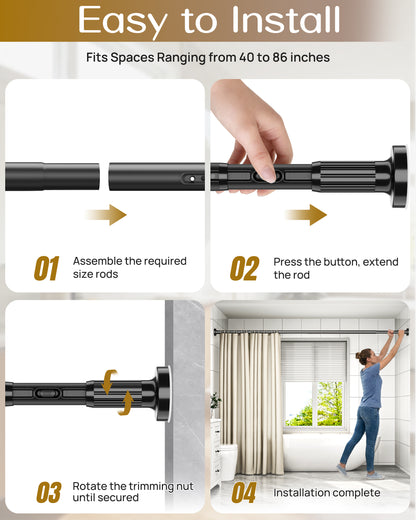 Easy to Install

Fits Spaces Ranging from 40 to 86 inches

01 Assemble the required size rods

02 Press the button, extend the rod

03 Rotate the trimming nut until secured

04 Installation complete