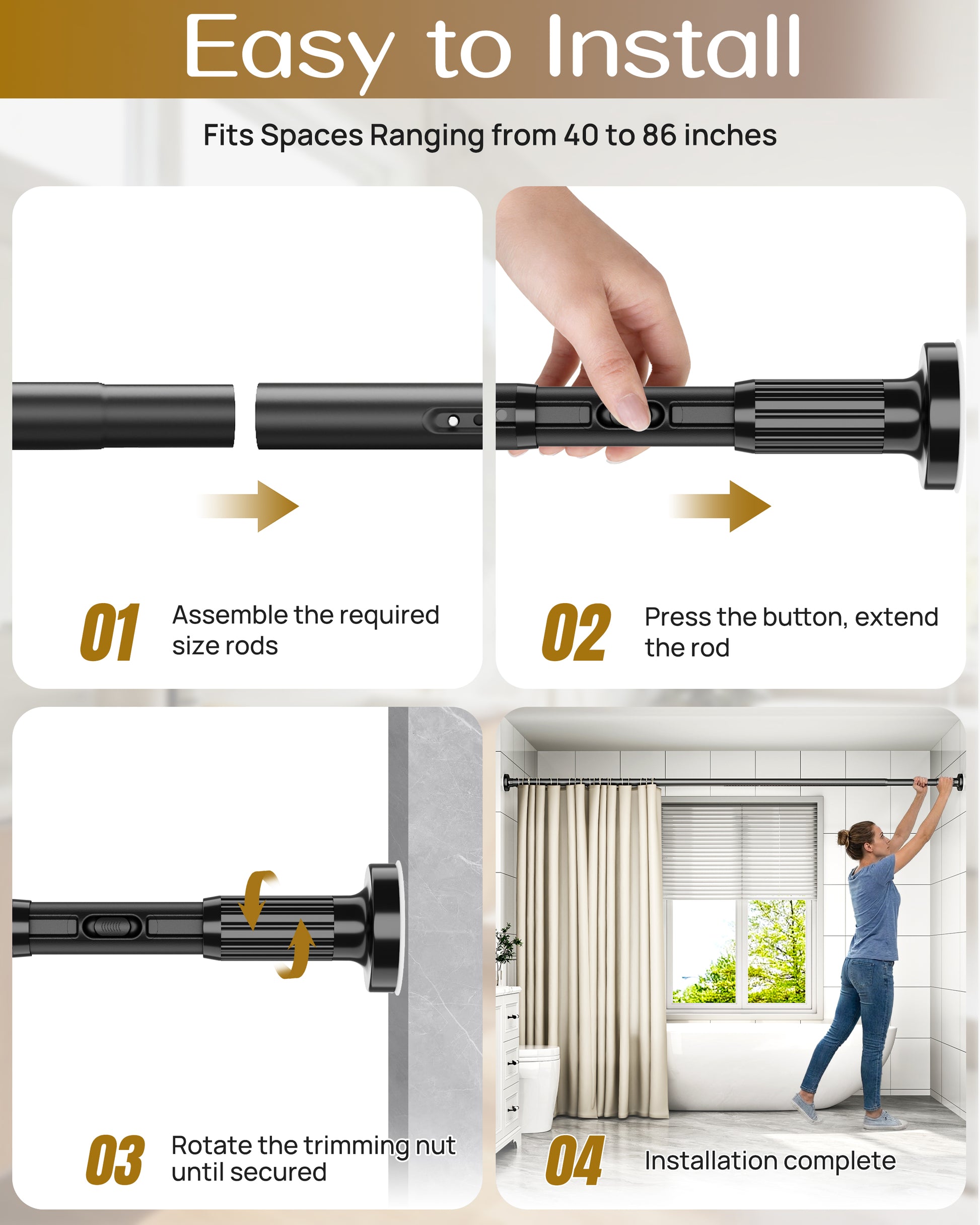 Easy to Install

Fits Spaces Ranging from 40 to 86 inches

01 Assemble the required size rods

02 Press the button, extend the rod

03 Rotate the trimming nut until secured

04 Installation complete