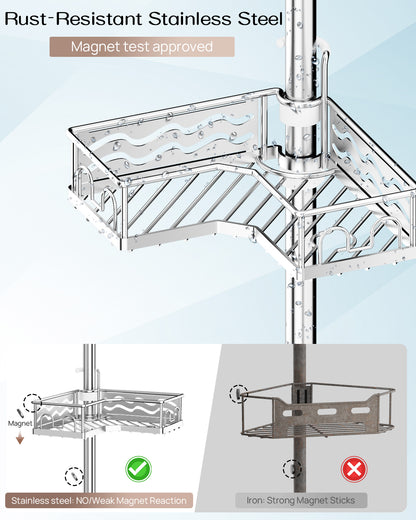 Rust-Resistant Stainless Steel

Magnet test approved

Magnet

Stainless steel: NO/Weak Magnet Reaction

Iron: Strong Magnet Sticks