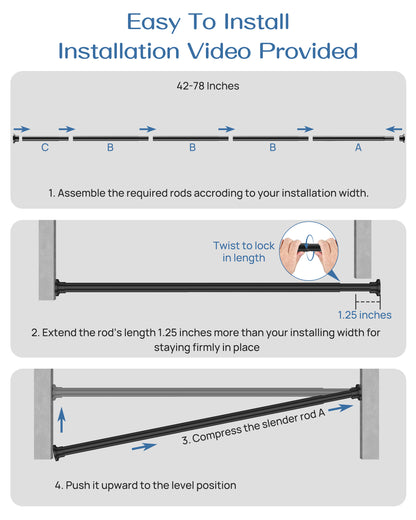 Easy To Install
Installation Video Provided

42-78 Inches

C B B B A

1. Assemble the required rods accroding to your installation width.

Twist to lock in length

1.25 inches

2. Extend the rod's length 1.25 inches more than your installing width for staying firmly in place

3. Compress the slender rod A

4. Push it upward to the level position