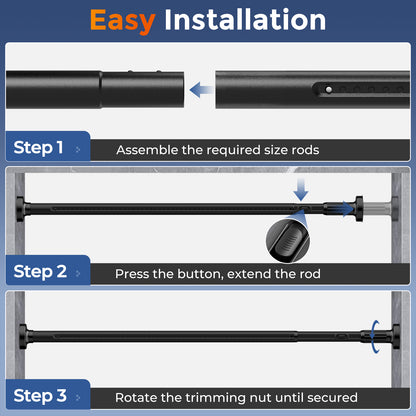 Easy Installation

Step 1 Assemble the required size rods

Step 2 Press the button, extend the rod

Step 3 Rotate the trimming nut until secured